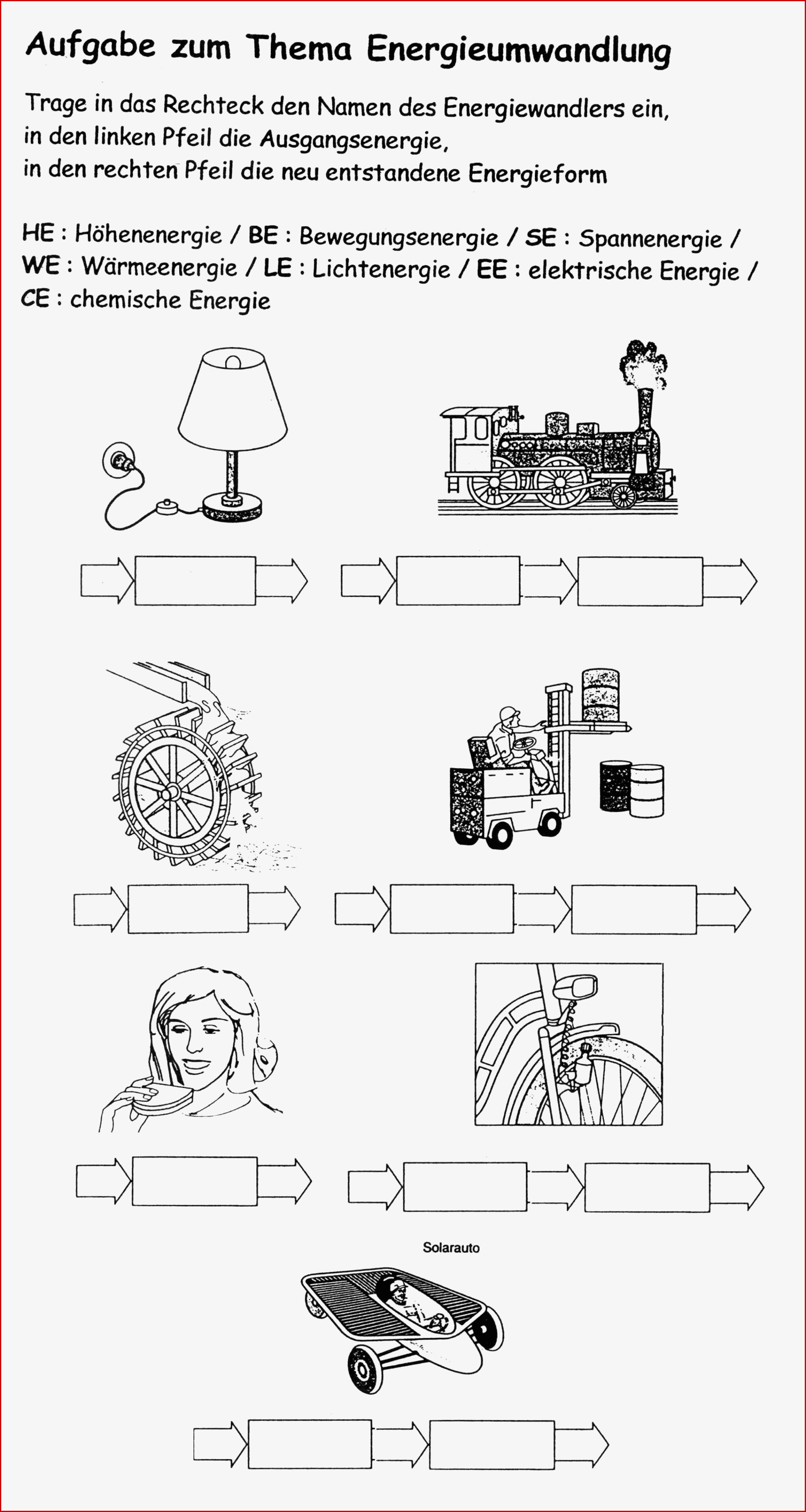 Aufgabe zum Thema Energieumwandlung

Trage in das Rechteck den Namen des Energiewandlers ein, in den linken Pfeil die Ausgangsenergie, in den rechten Pfeil die neu entstandene Energieform

HE : Höhenenergie / BE : Bewegungsenergie / SE : Spannenergie / WE : Wärmeenergie / LE : Lichtenergie / EE : elektrische Energie / CE : chemische Energie

Solarauto