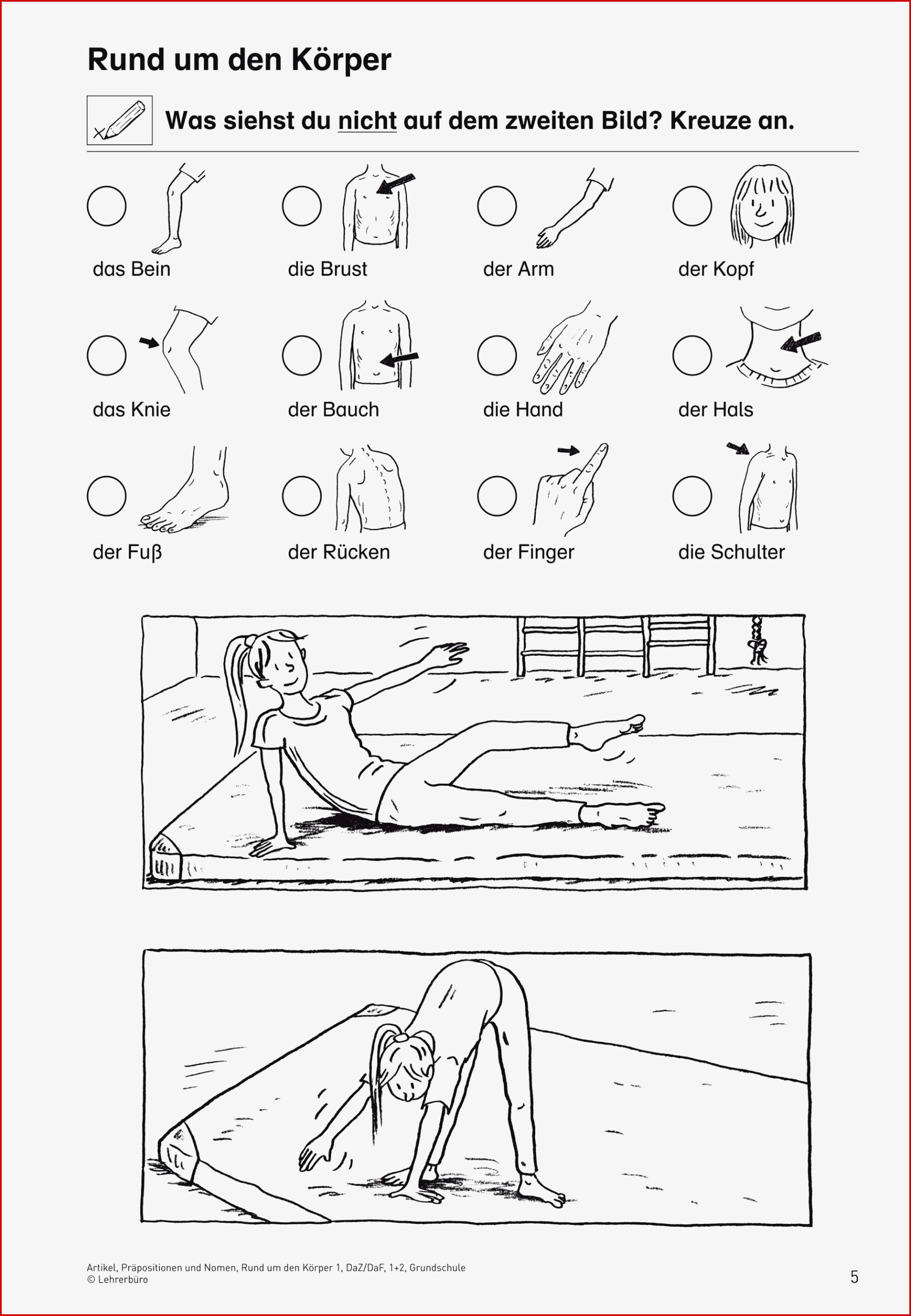 Rund um den Körper

Was siehst du nicht auf dem zweiten Bild? Kreuze an.

das Bein

die Brust

der Arm

der Kopf

das Knie

der Bauch

die Hand

der Hals

der Fuß

der Rücken

der Finger

die Schulter

Artikel, Präpositionen und Nomen, Rund um den Körper 1, DaZ/DaF, 1+2, Grundschule
© Lehrerbüro

5