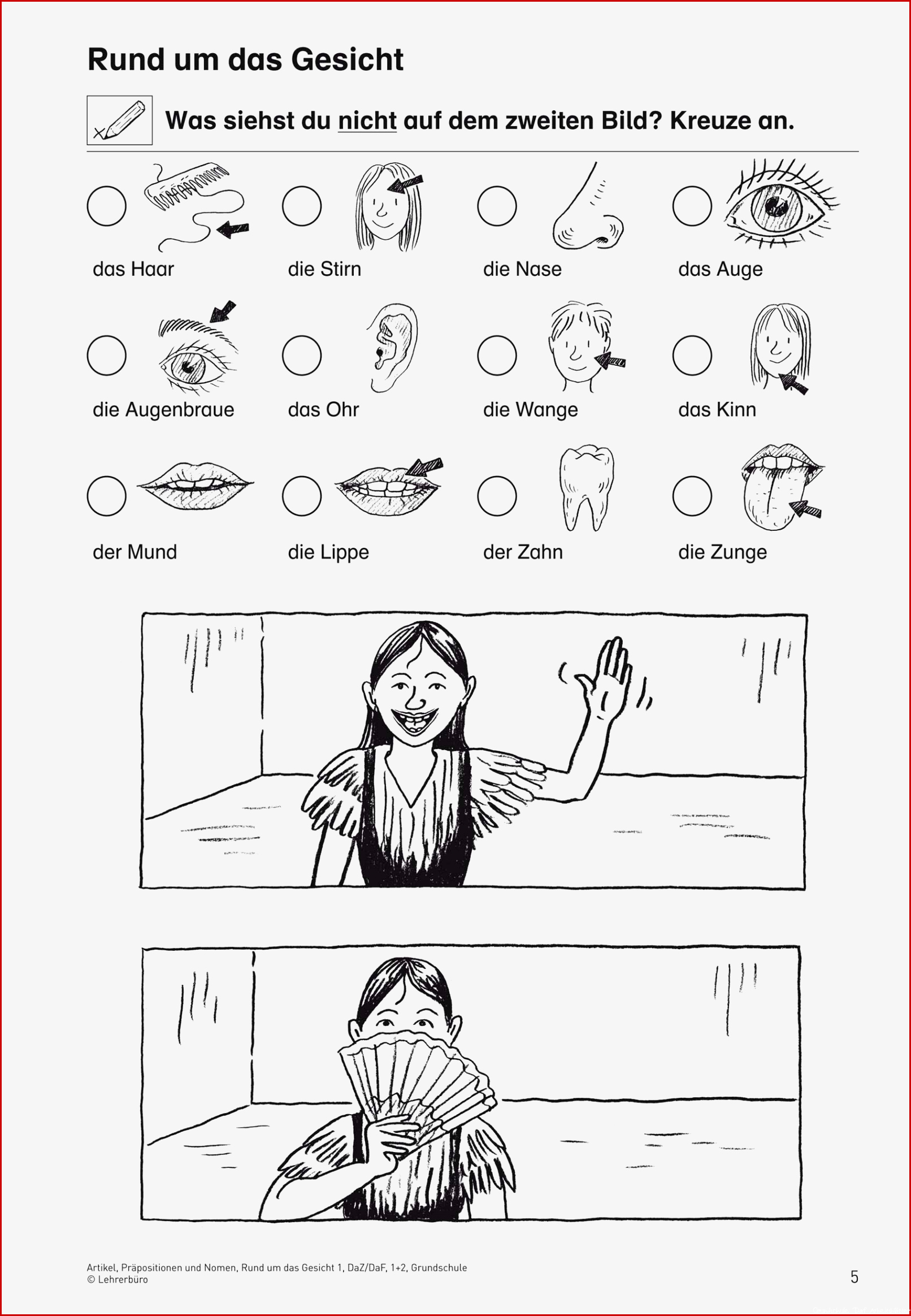 Rund um das Gesicht

Was siehst du nicht auf dem zweiten Bild? Kreuze an.

das Haar

die Stirn

die Nase

das Auge

die Augenbraue

das Ohr

die Wange

das Kinn

der Mund

die Lippe

der Zahn

die Zunge

Artikel, Präpositionen und Nomen, Rund um das Gesicht 1, DaZ/DaF, 1+2, Grundschule
© Lehrerbüro

5