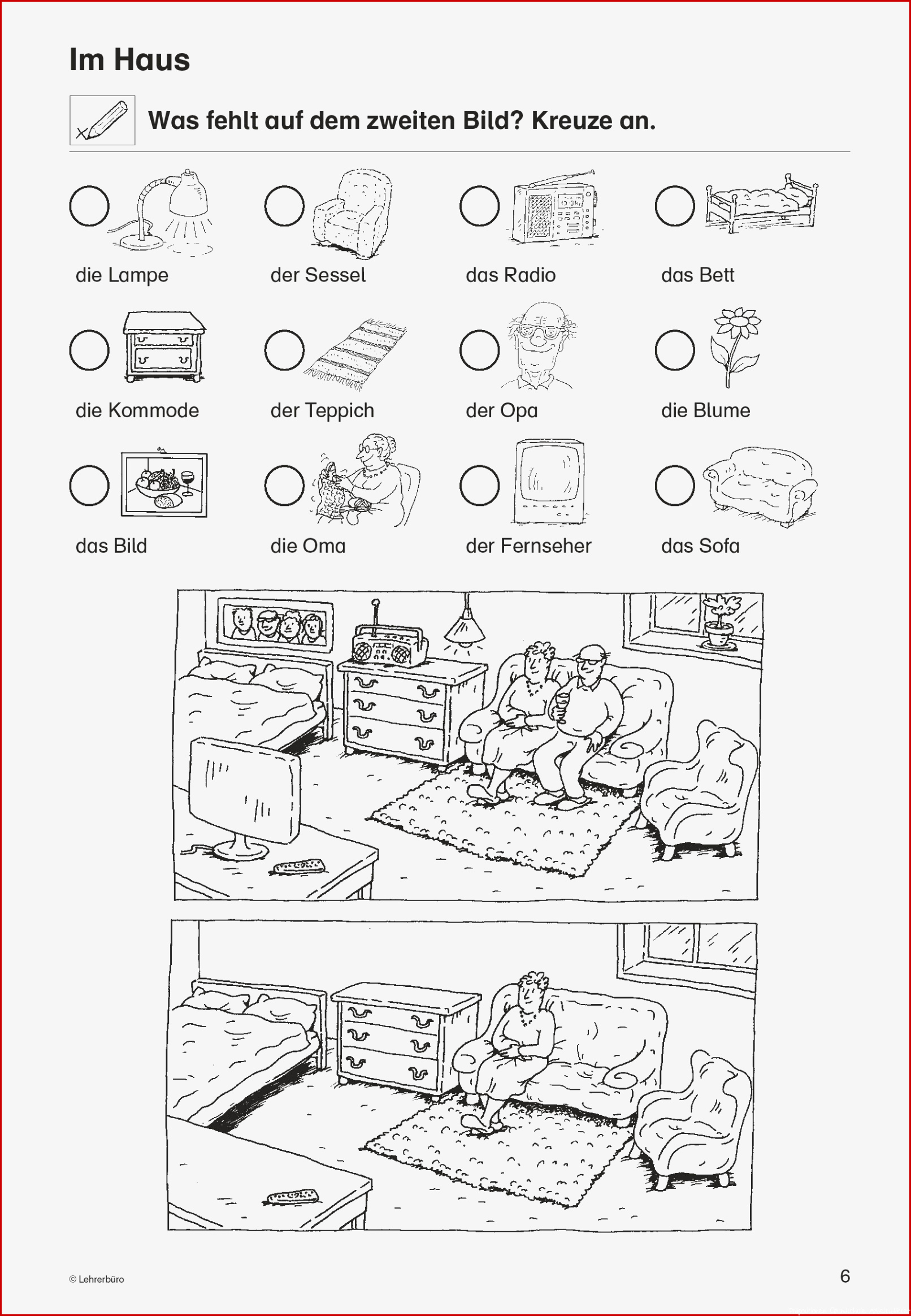 Im Haus

Was fehlt auf dem zweiten Bild? Kreuze an.

die Lampe

der Sessel

das Radio

das Bett

die Kommode

der Teppich

der Opa

die Blume

das Bild

die Oma

der Fernseher

das Sofa

© Lehrerbüro

6