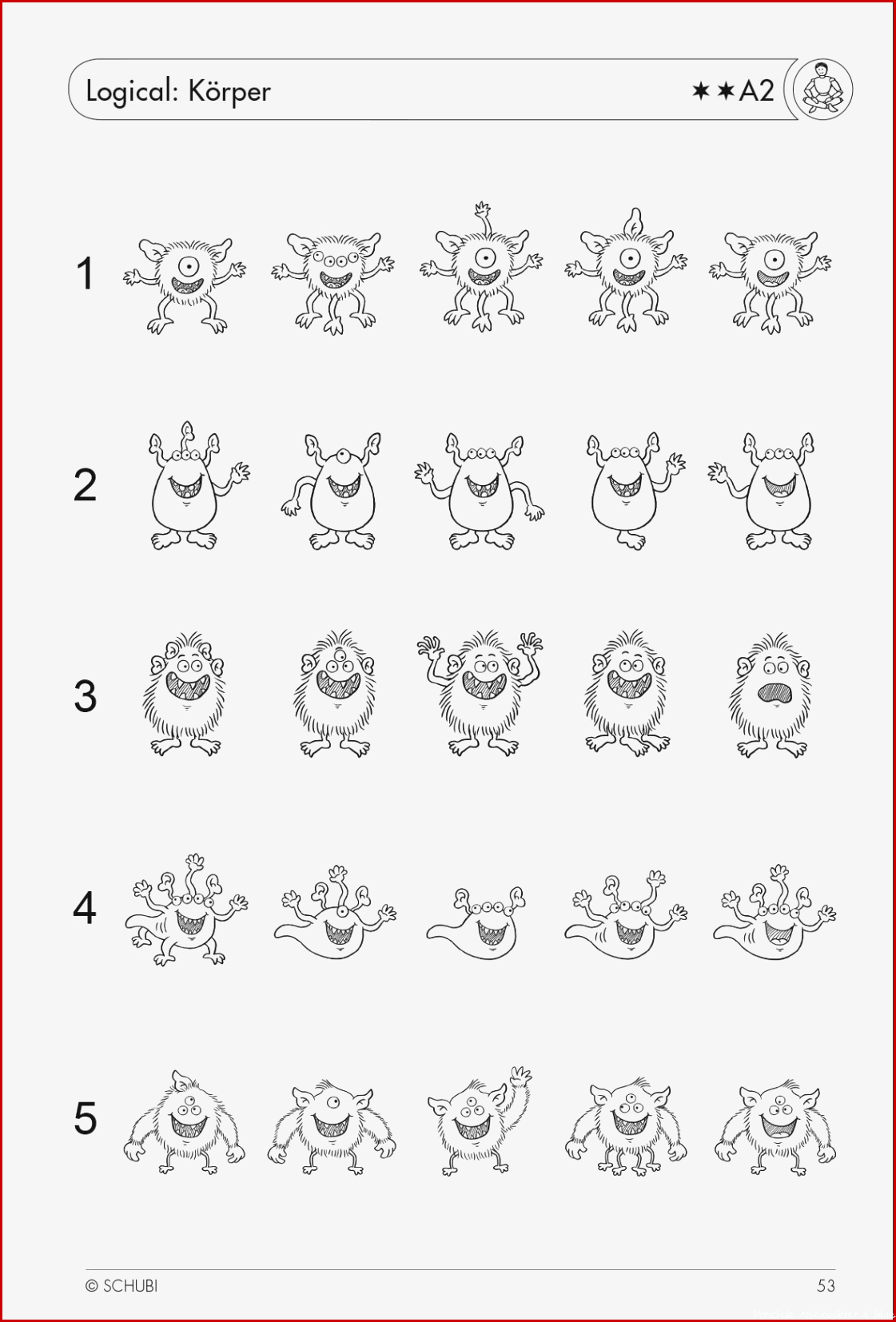 Logical: Körper

★★A2

1

2

3

4

5

© SCHUBI

53