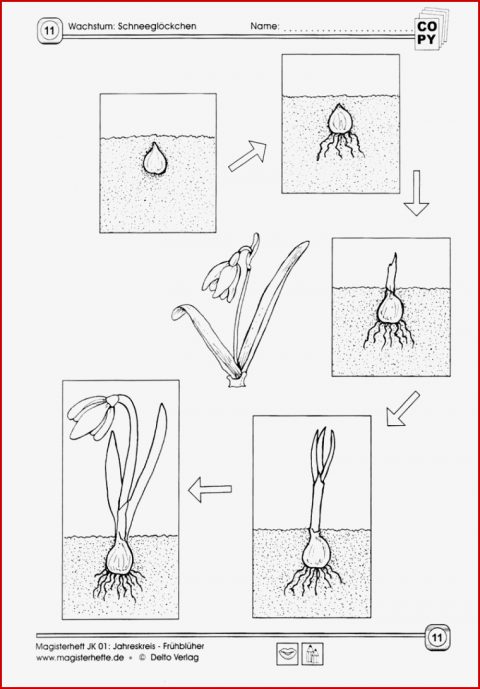 11 Wachstum: Schneeglöckchen Name:

CO PY

Magisterheft JK 01: Jahreskreis - Frühblüher
www.magisterhefte.de • © Delto Verlag

11