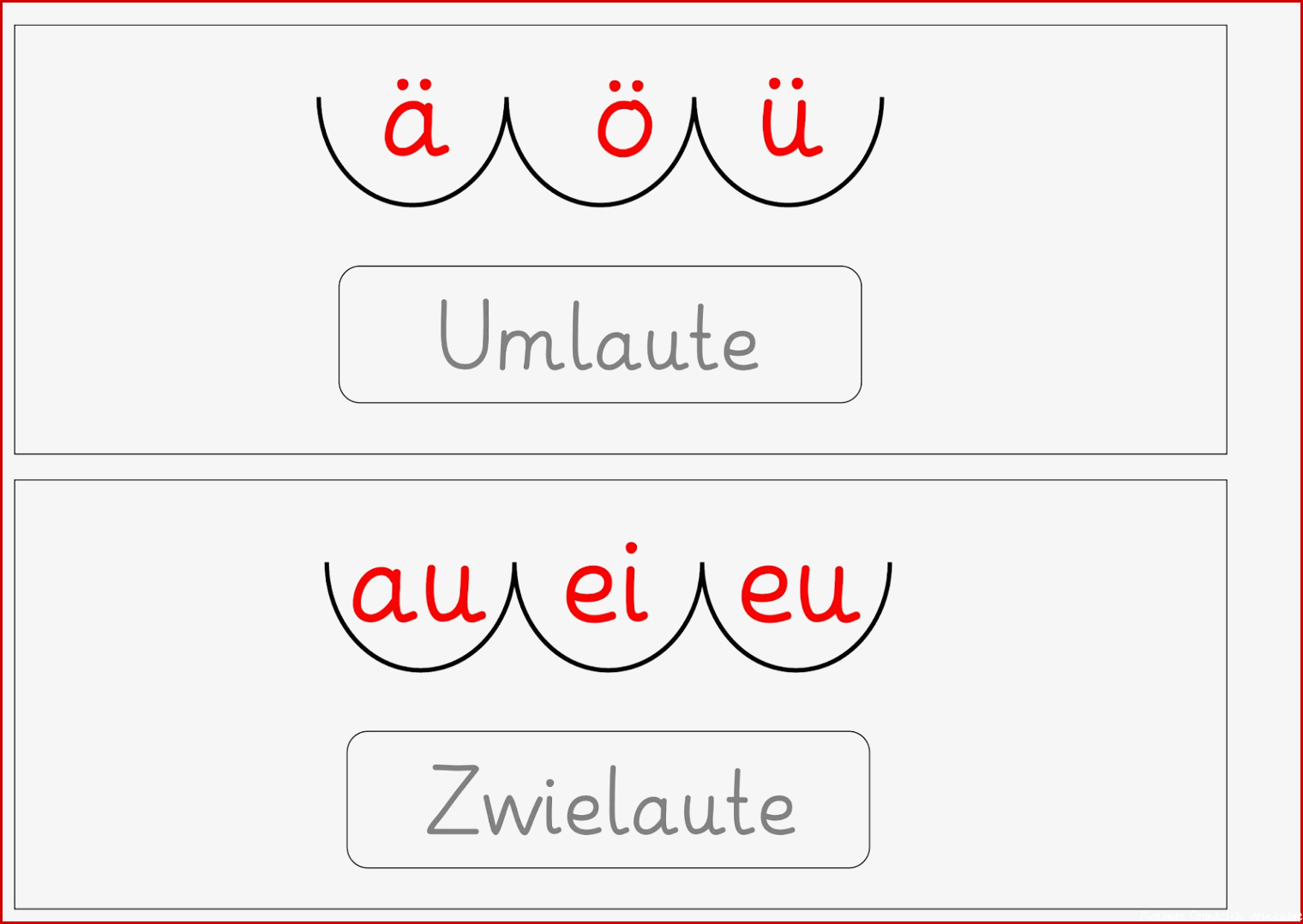 ä ö ü

Umlaute

au ei eu

Zwielaute