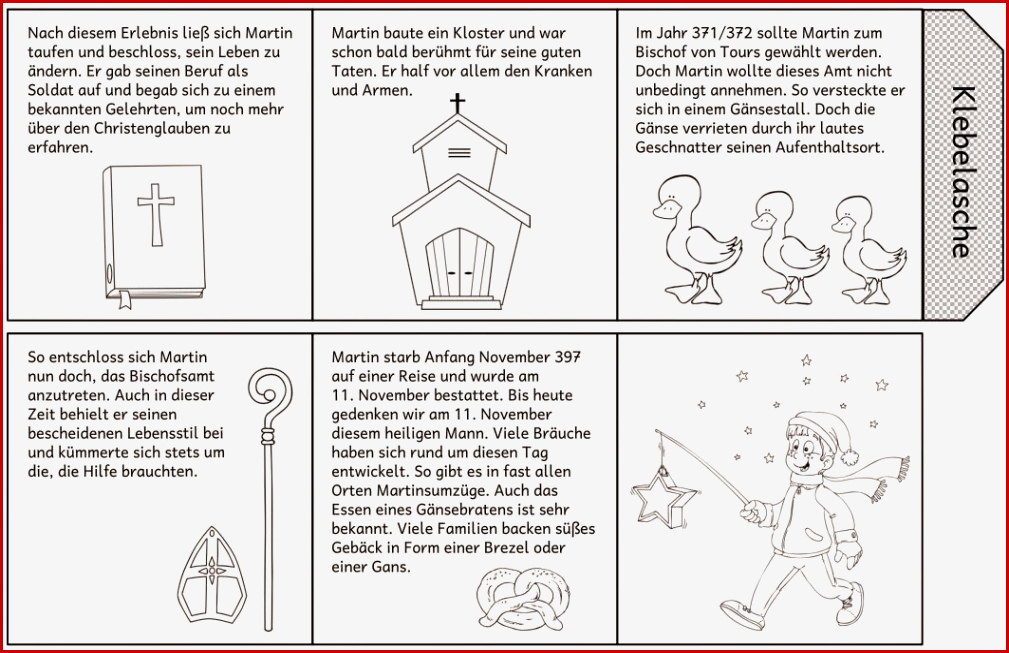 Nach diesem Erlebnis ließ sich Martin taufen und beschloss, sein Leben zu ändern. Er gab seinen Beruf als Soldat auf und begab sich zu einem bekannten Gelehrten, um noch mehr über den Christenglauben zu erfahren.

Martin baute ein Kloster und war schon bald berühmt für seine guten Taten. Er half vor allem den Kranken und Armen.

Im Jahr 371/372 sollte Martin zum Bischof von Tours gewählt werden. Doch Martin wollte dieses Amt nicht unbedingt annehmen. So versteckte er sich in einem Gänsestall. Doch die Gänse verrieten durch ihr lautes Geschnatter seinen Aufenthaltsort.

Klebelasche

So entschloss sich Martin nun doch, das Bischofsamt anzutreten. Auch in dieser Zeit behielt er seinen bescheidenen Lebensstil bei und kümmerte sich stets um die, die Hilfe brauchten.

Martin starb Anfang November 397 auf einer Reise und wurde am 11. November bestattet. Bis heute gedenken wir am 11. November diesem heiligen Mann. Viele Bräuche haben sich rund um diesen Tag entwickelt. So gibt es in fast allen Orten Martinsumzüge. Auch das Essen eines Gänsebratens ist sehr bekannt. Viele Familien backen süßes Gebäck in Form einer Brezel oder einer Gans.