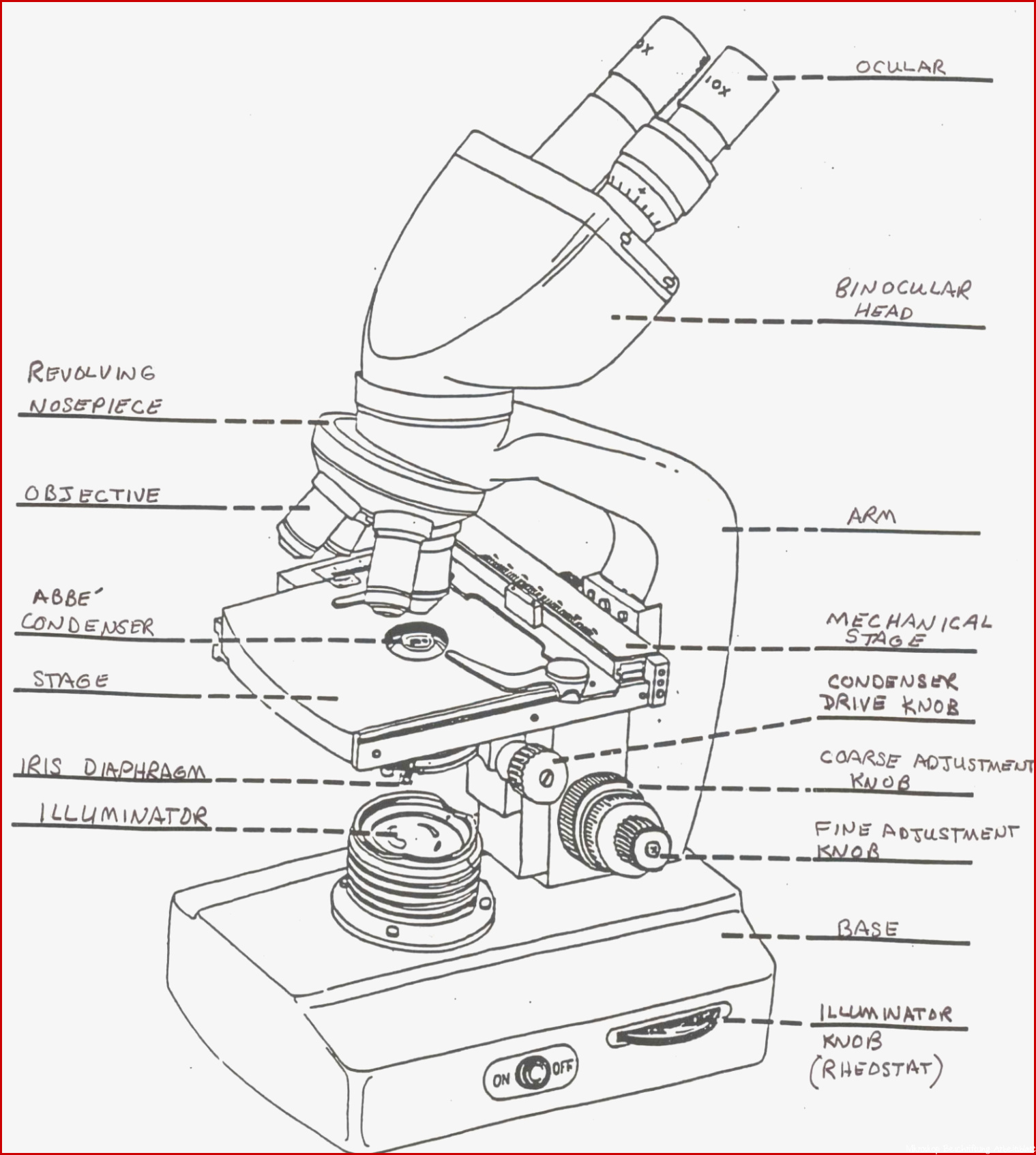 10X
10X
OCULAR

BINOCULAR HEAD

REVOLVING NOSEPIECE

OBJECTIVE

ARM

ABBE' CONDENSER

MECHANICAL STAGE

STAGE

CONDENSER DRIVE KNOB

IRIS DIAPHRAGM

COARSE ADJUSTMENT KNOB

ILLUMINATOR

FINE ADJUSTMENT KNOB

BASE

ILLUMINATOR KNOB (RHEOSTAT)

ON OFF